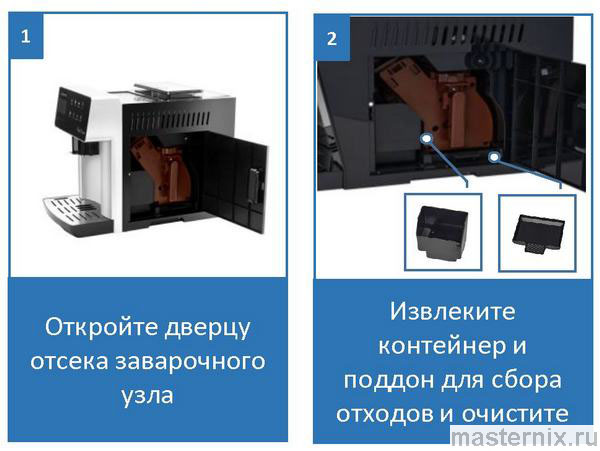 1

Откройте дверцу отсека заварочного узла

2

Извлеките контейнер и поддон для сбора отходов и очистите

masternix.ru