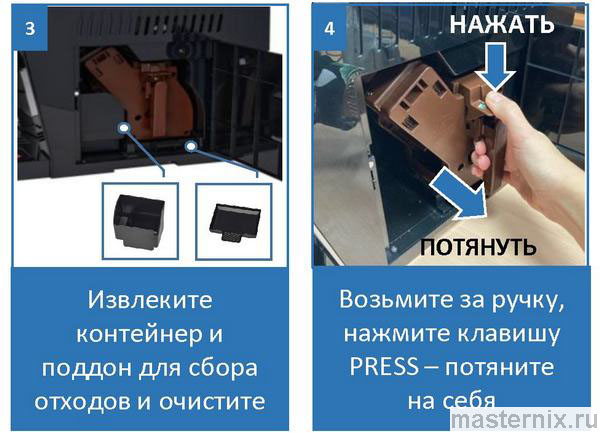 3

Извлеките контейнер и поддон для сбора отходов и очистите

4

НАЖАТЬ

ПОТЯНУТЬ

Возьмите за ручку, нажмите клавишу PRESS – потяните на себя

masternix.ru