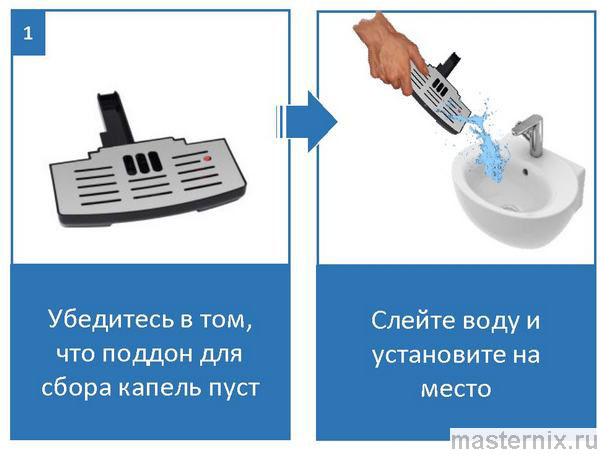 1

Убедитесь в том, что поддон для сбора капель пуст

Слейте воду и установите на место

masternix.ru