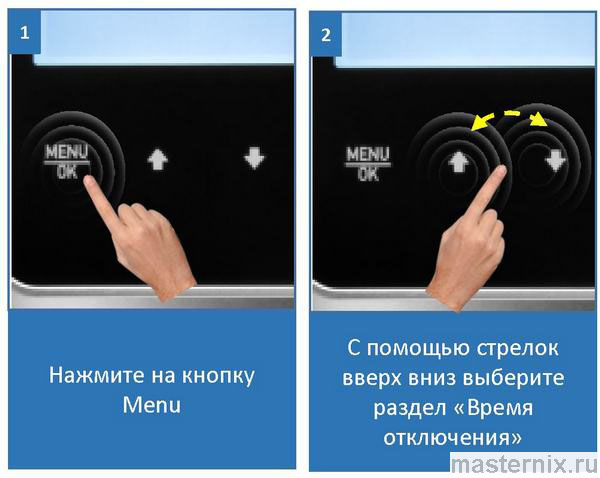 1

MENU
OK

Нажмите на кнопку Menu

2

MENU
OK

С помощью стрелок вверх вниз выберите раздел «Время отключения»

masternix.ru