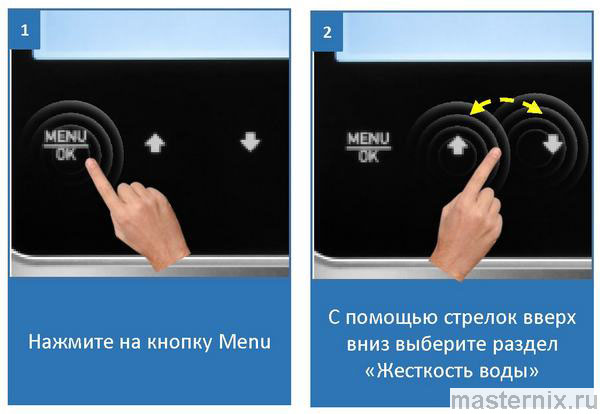 1

MENU
OK

Нажмите на кнопку Menu

2

MENU
OK

С помощью стрелок вверх вниз выберите раздел «Жесткость воды»

masternix.ru