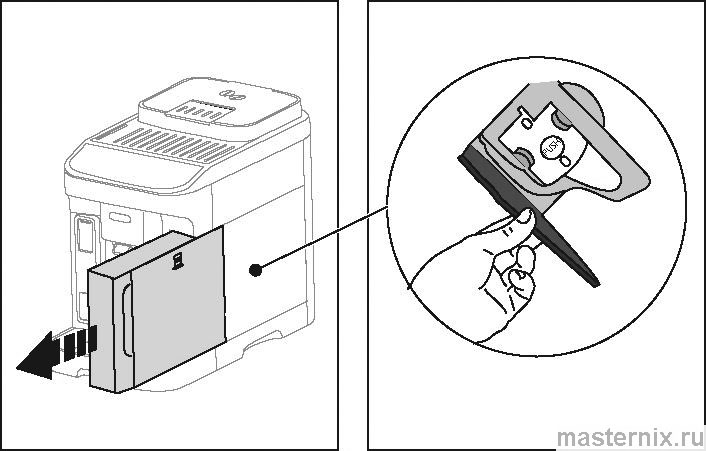 PUSH

masternix.ru