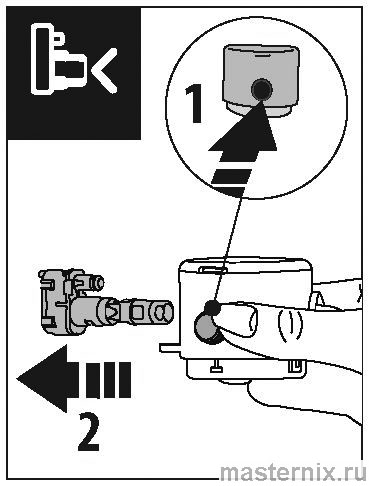 1

2

masternix.ru