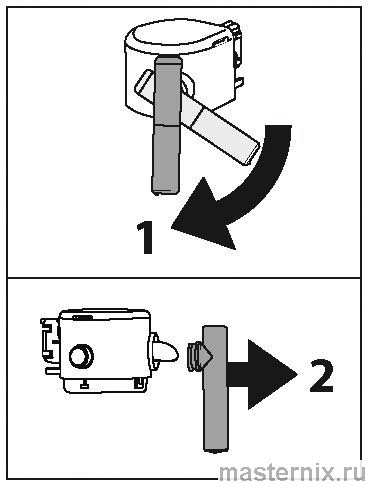 1

2

masternix.ru