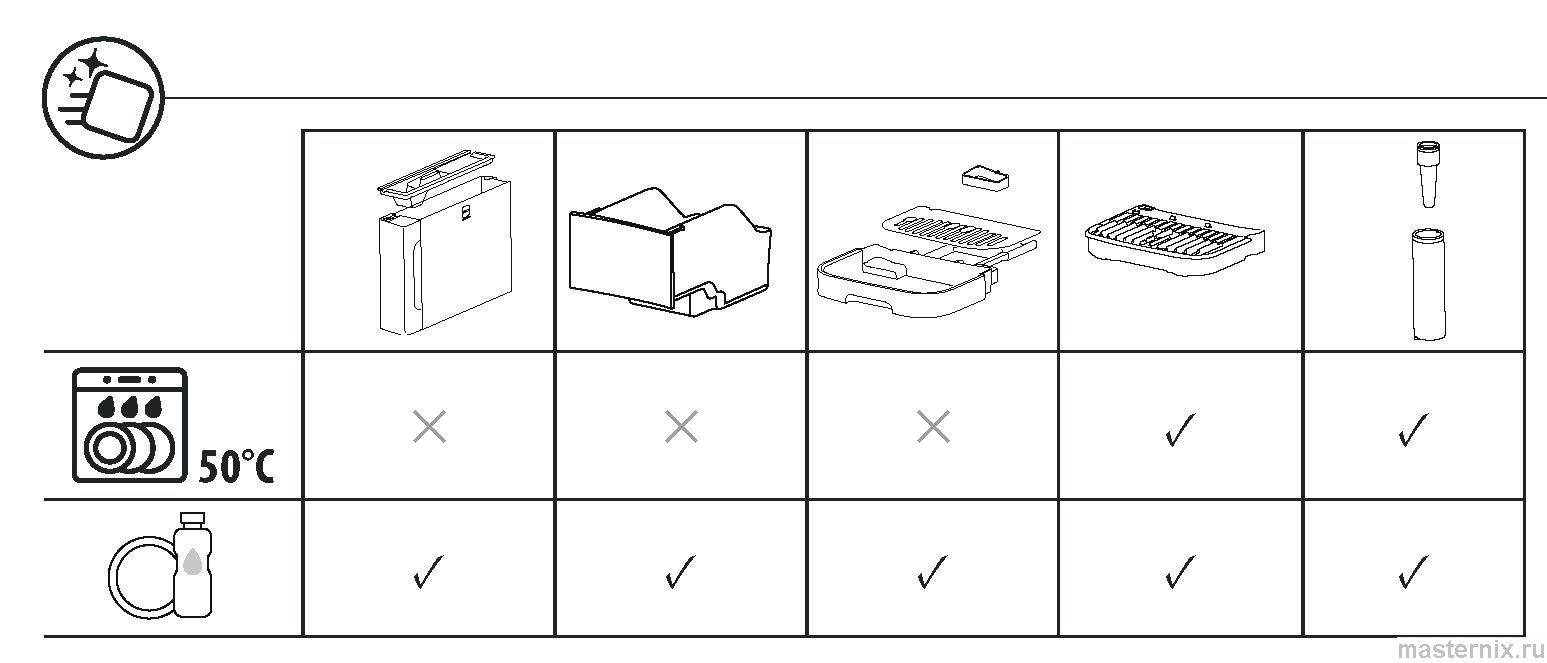 | | | | | | |
|---|---|---|---|---|---|
| 50°C | × | × | × | ✓ | ✓ |
| | ✓ | ✓ | ✓ | ✓ | ✓ |

masternix.ru