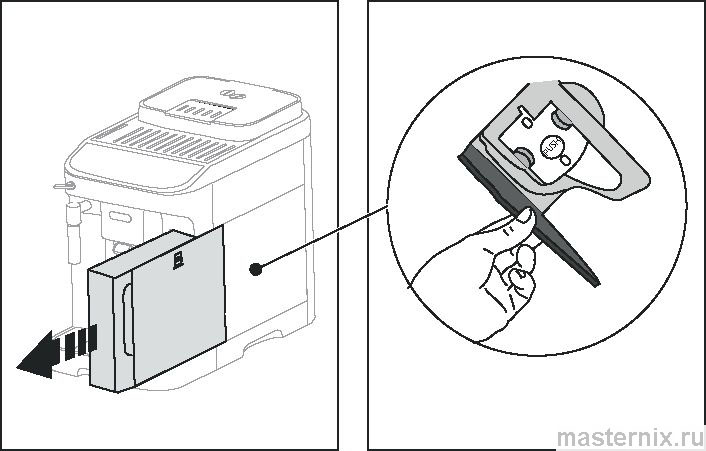 PUSH

masternix.ru