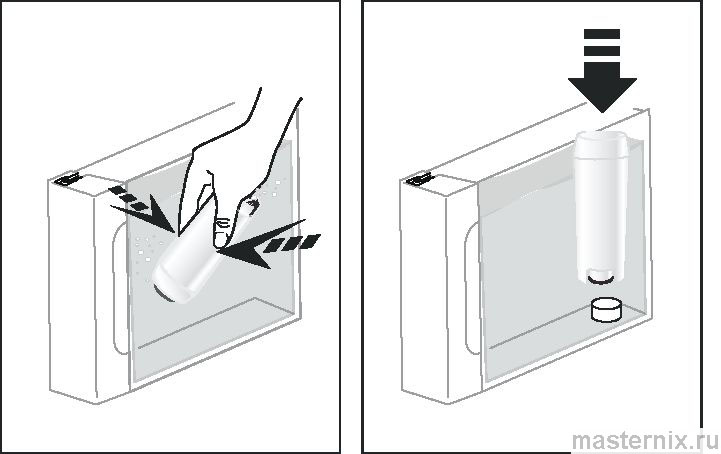 masternix.ru