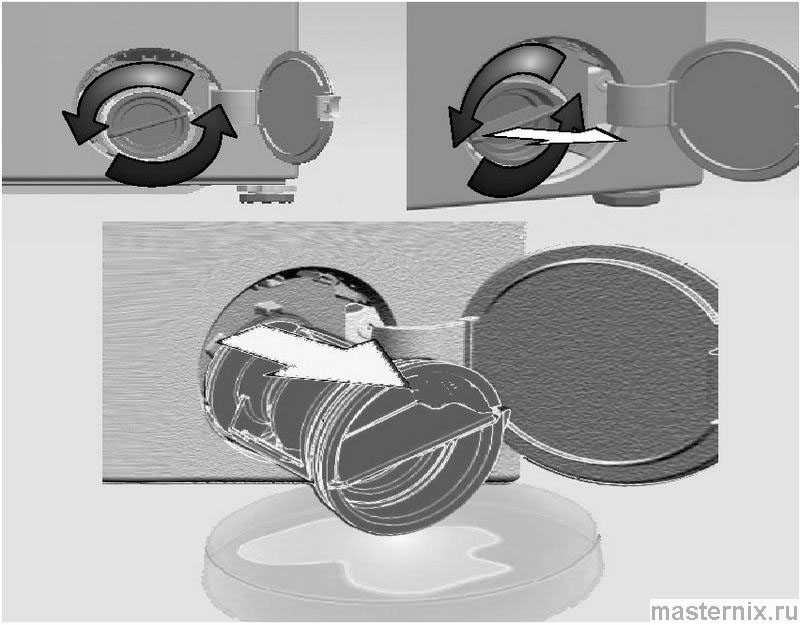 masternix.ru