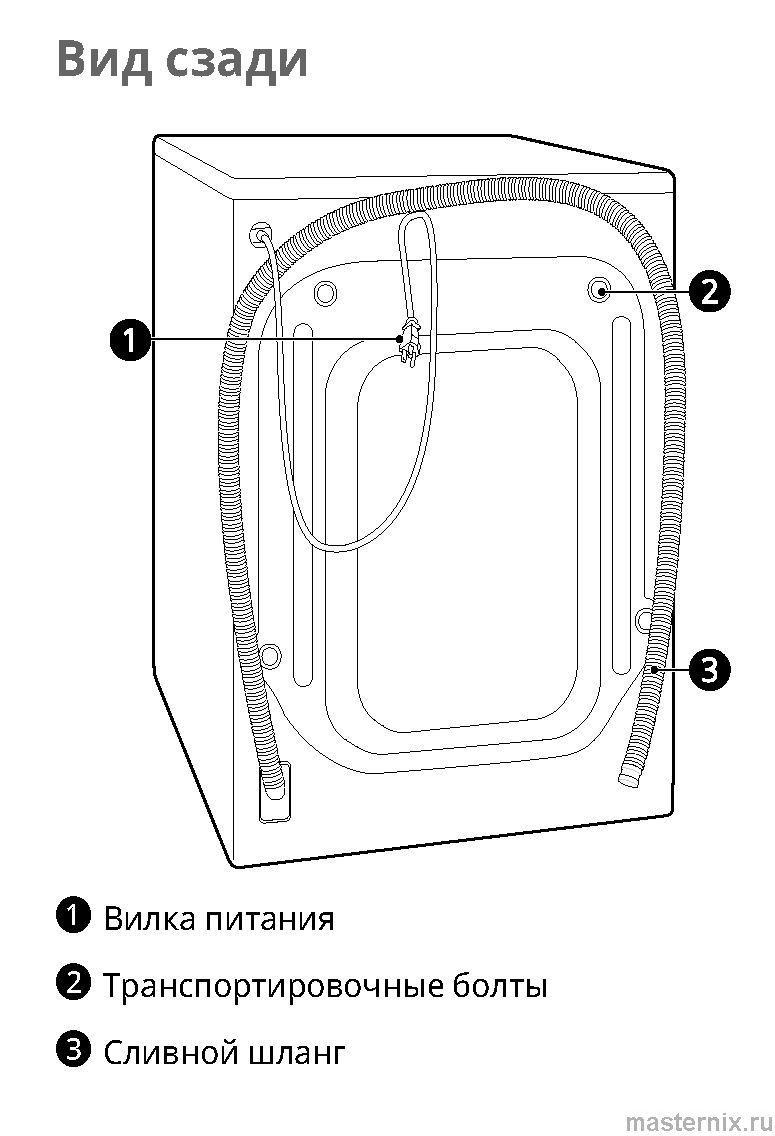 Вид сзади

1

2

3

1 Вилка питания

2 Транспортировочные болты

3 Сливной шланг

masternix.ru