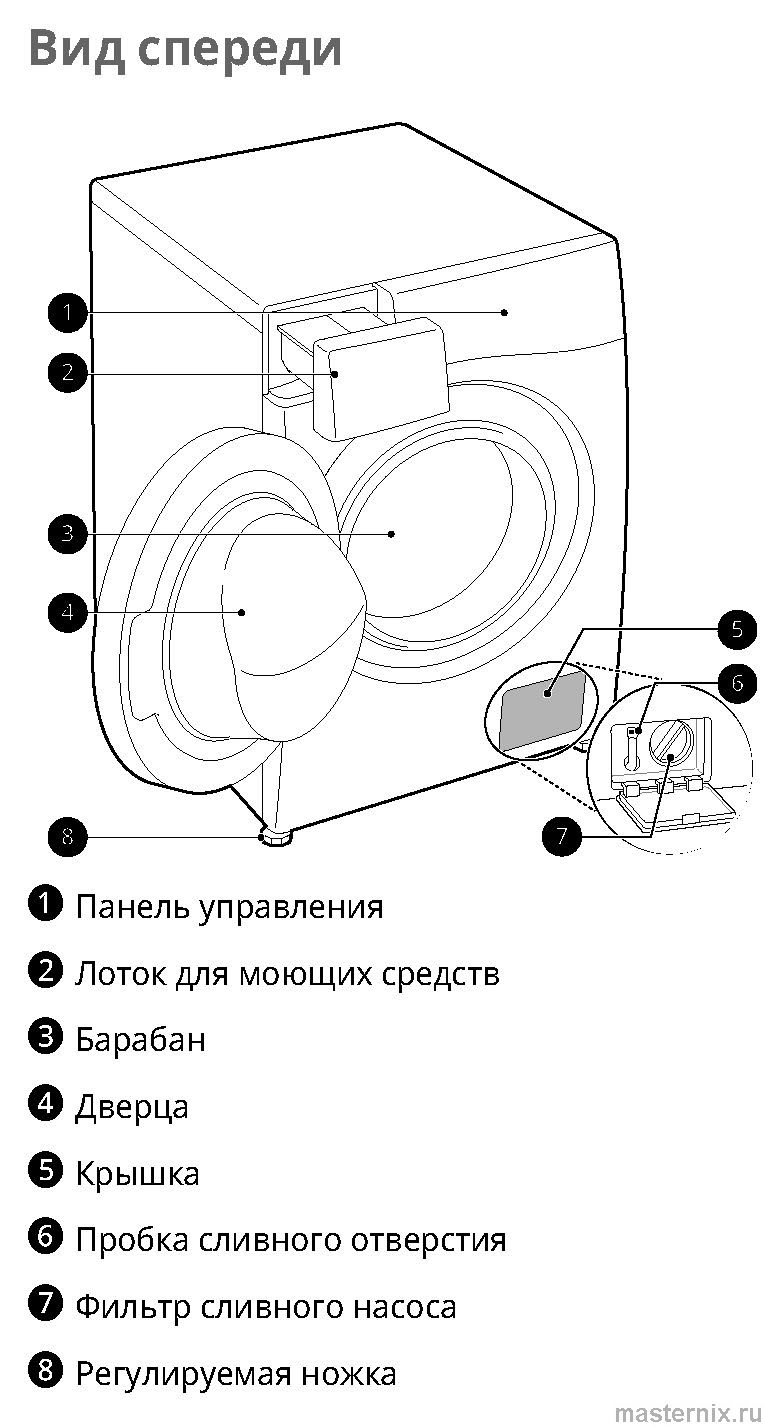 Вид спереди

1
2
3
4
5
6
7
8

1 Панель управления

2 Лоток для моющих средств

3 Барабан

4 Дверца

5 Крышка

6 Пробка сливного отверстия

7 Фильтр сливного насоса

8 Регулируемая ножка

masternix.ru