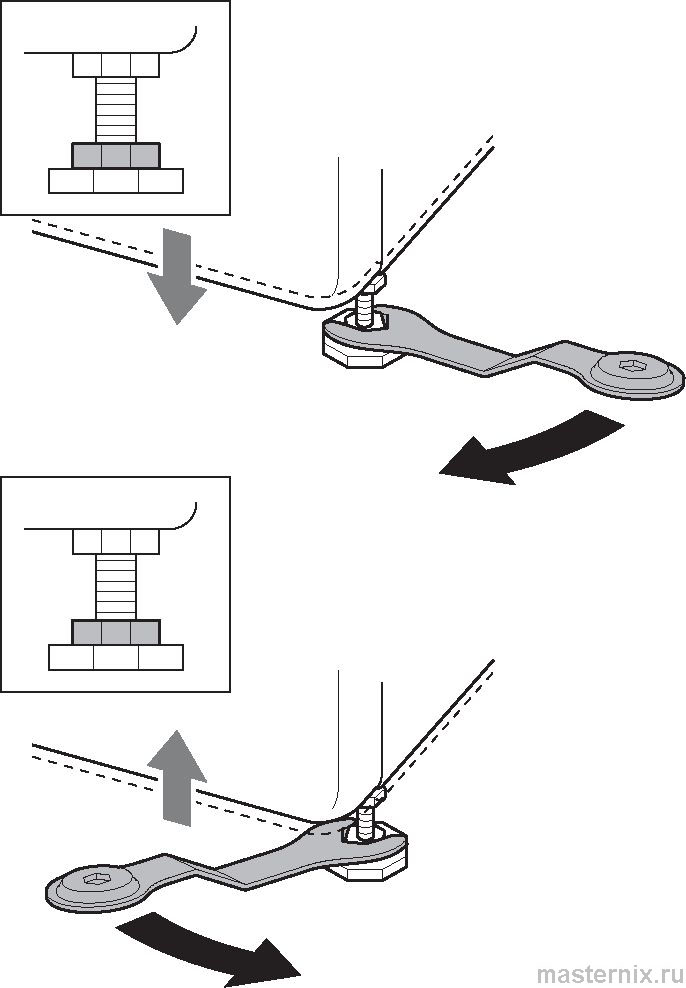 masternix.ru