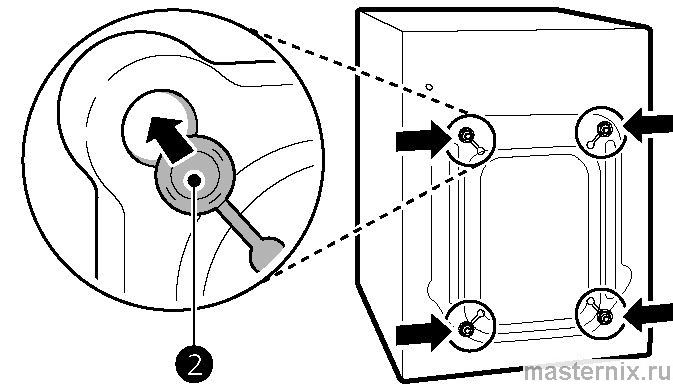 2

masternix.ru