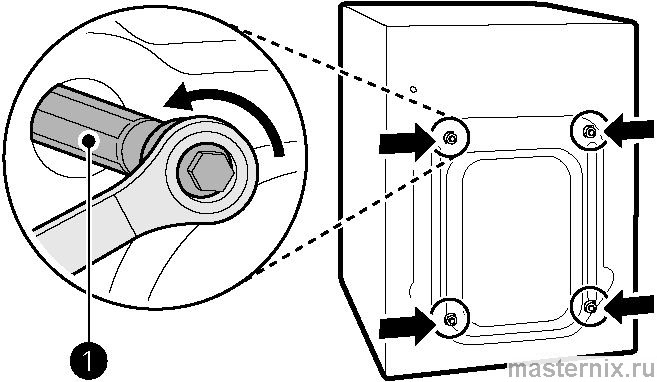 1
masternix.ru