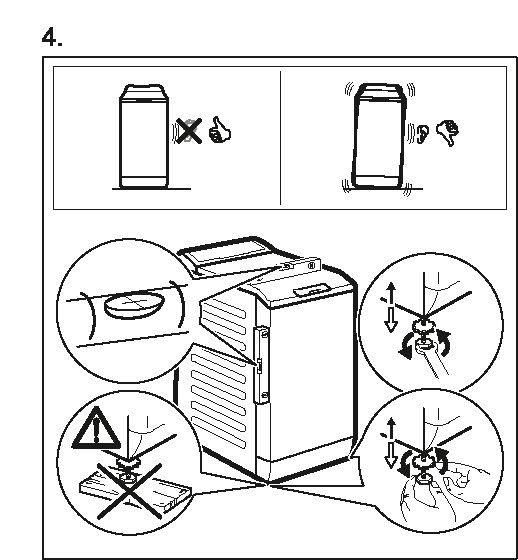 4.