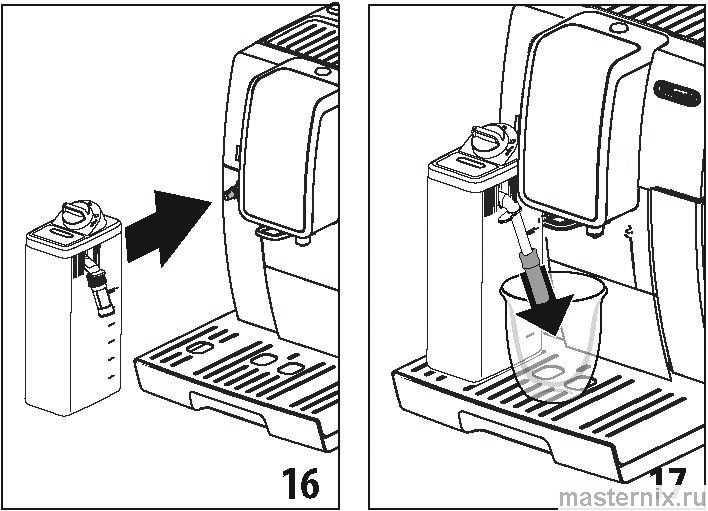 16

17

masternix.ru