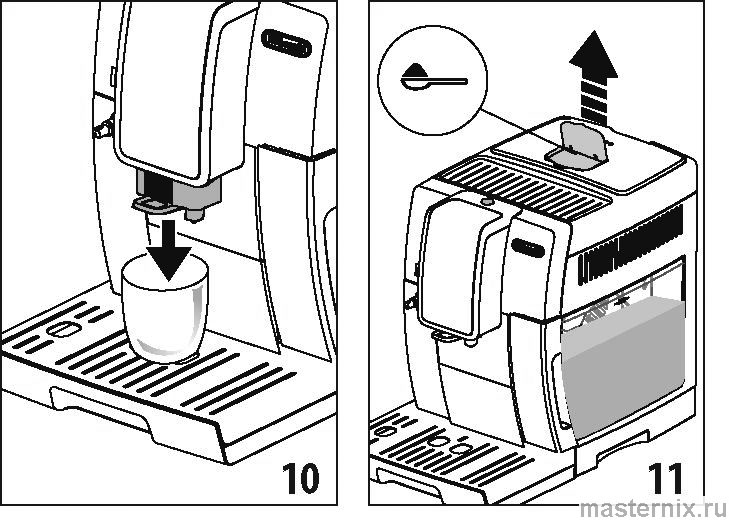 10

11

masternix.ru