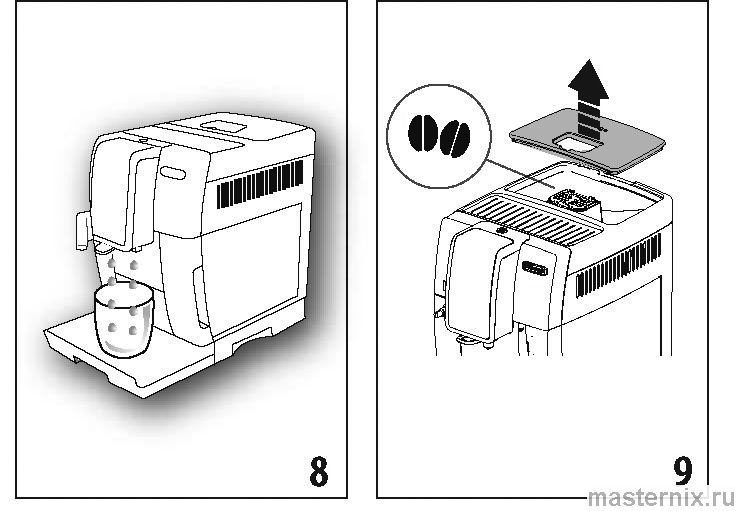 8

9

masternix.ru