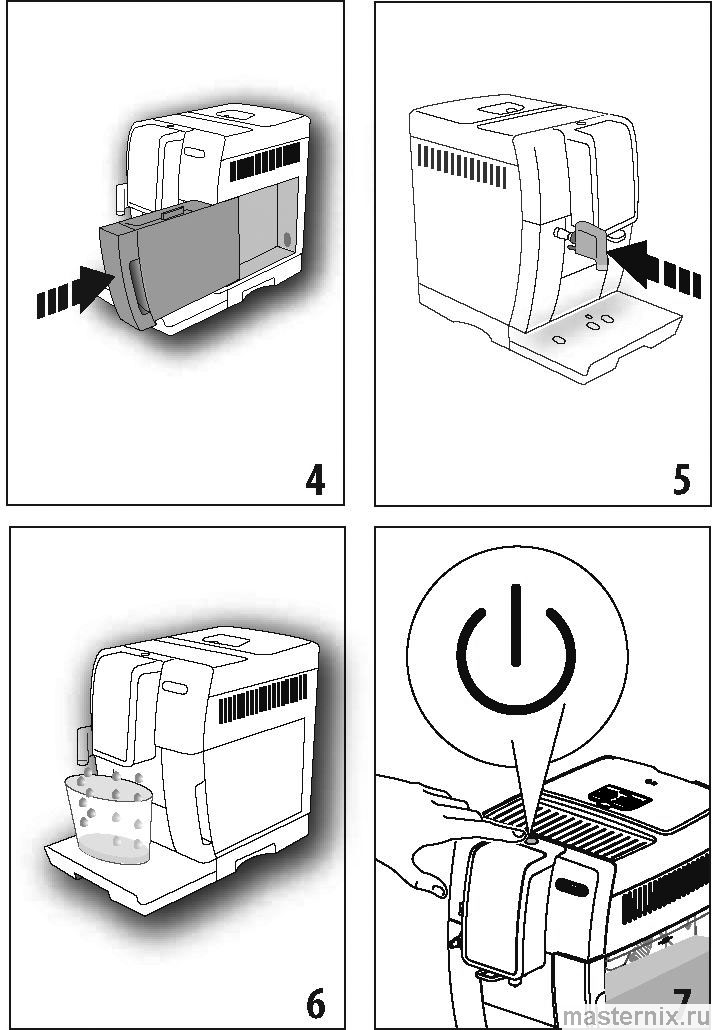 4

5

6

7

masternix.ru