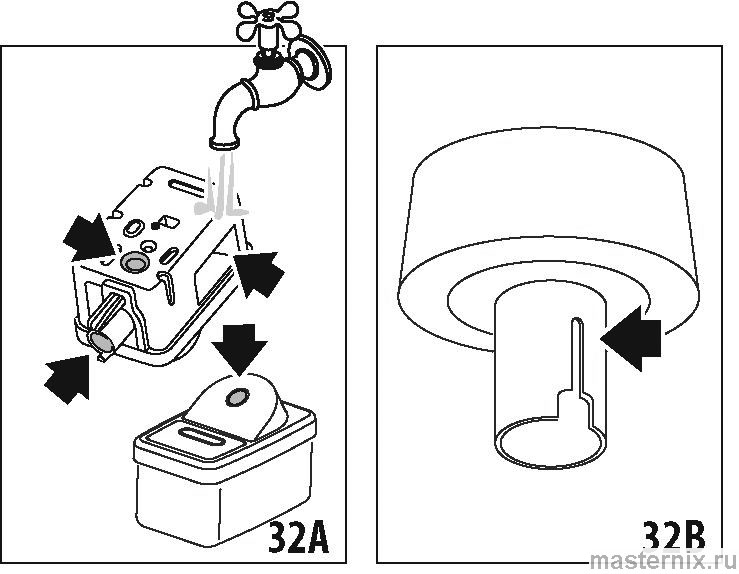 32A

32B

masternix.ru