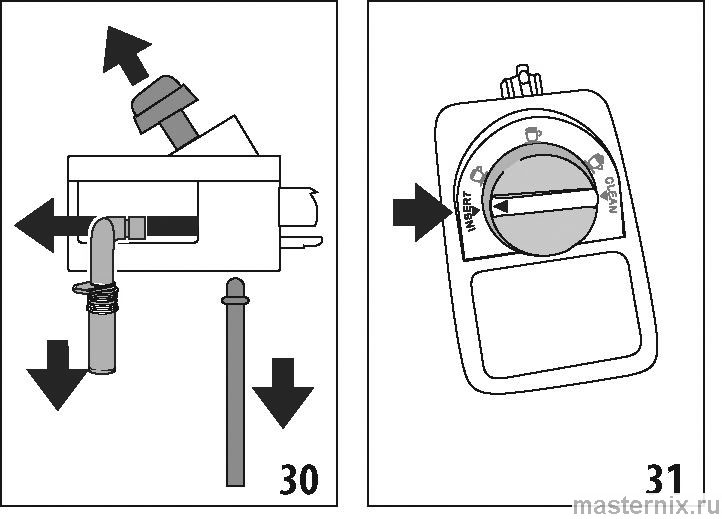 30

INSERT
CLEAN

31

masternix.ru