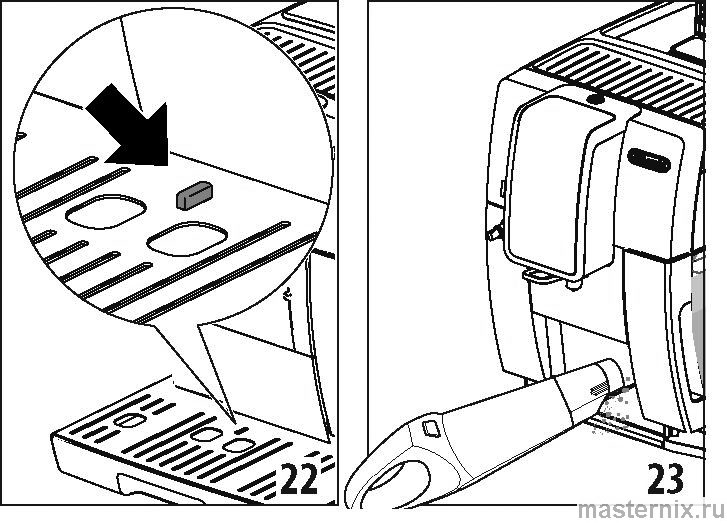 22

23

masternix.ru