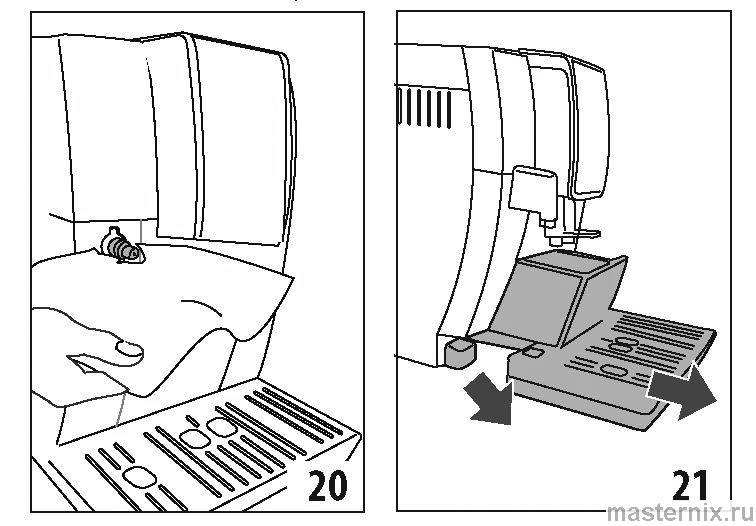 20

21

masternix.ru