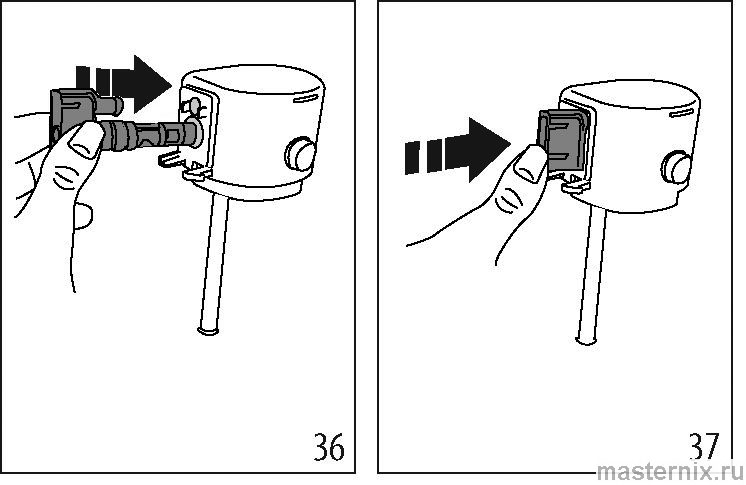 36

37

masternix.ru