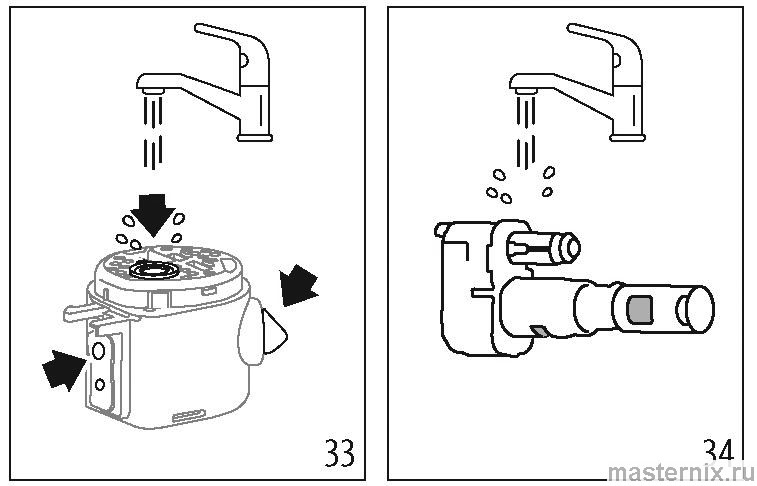 33

34

masternix.ru