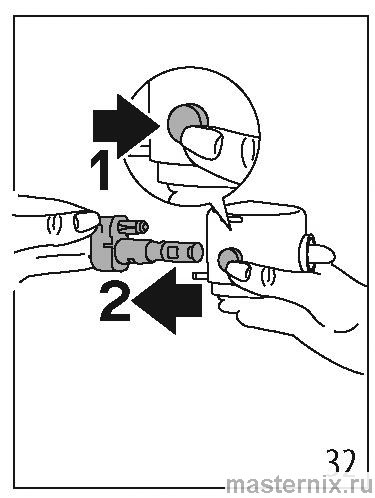 1
2
32
masternix.ru