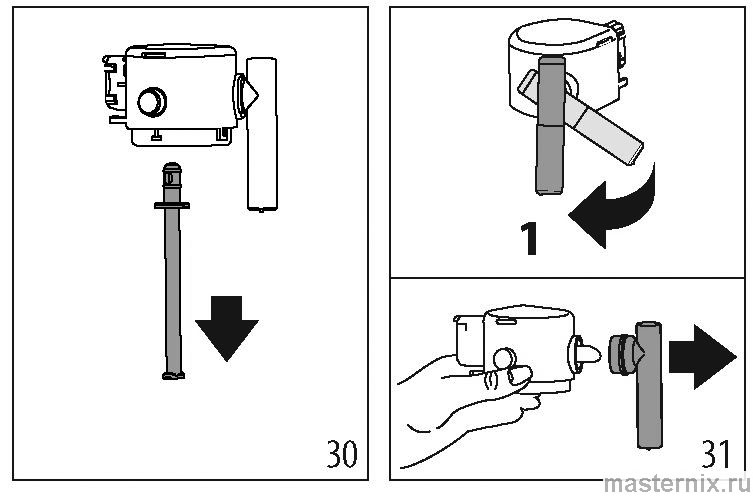 30

1

31

masternix.ru