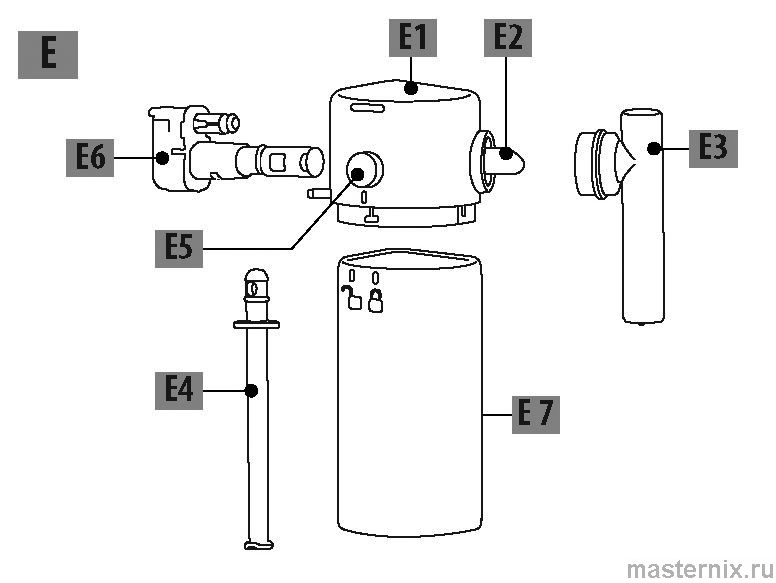 E
E1
E2
E6
E3
E5
E4
E 7
masternix.ru