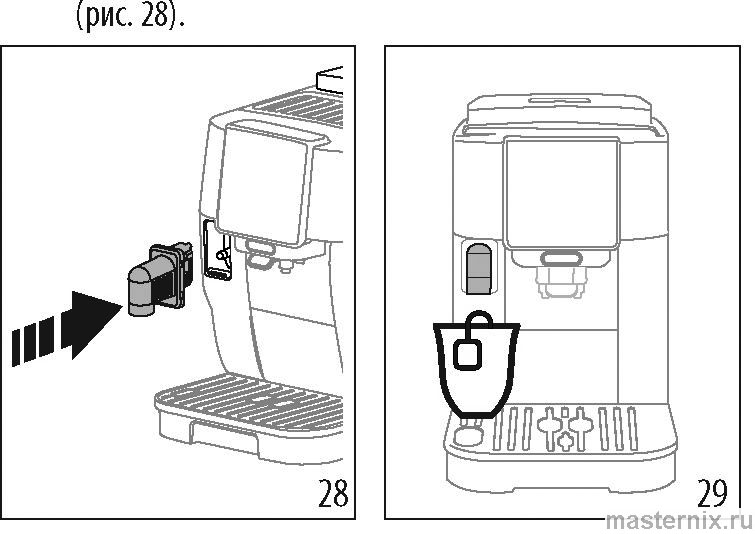 (рис. 28).

28

29

masternix.ru