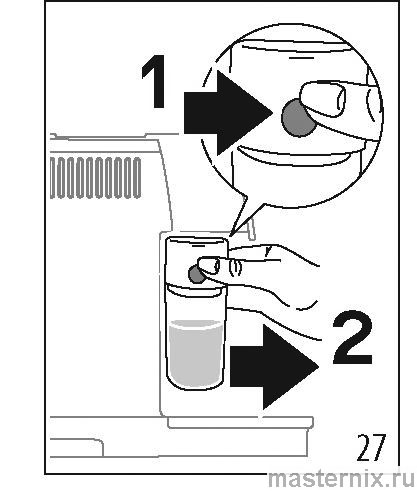 1

2

27

masternix.ru