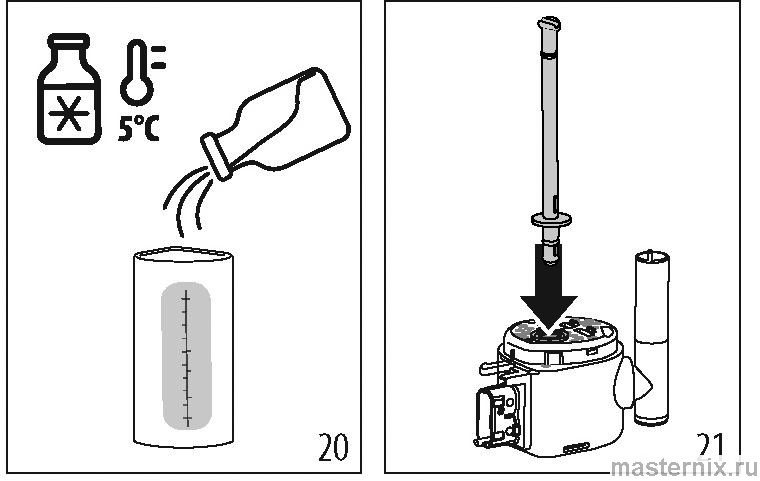 5°C

20

21

masternix.ru