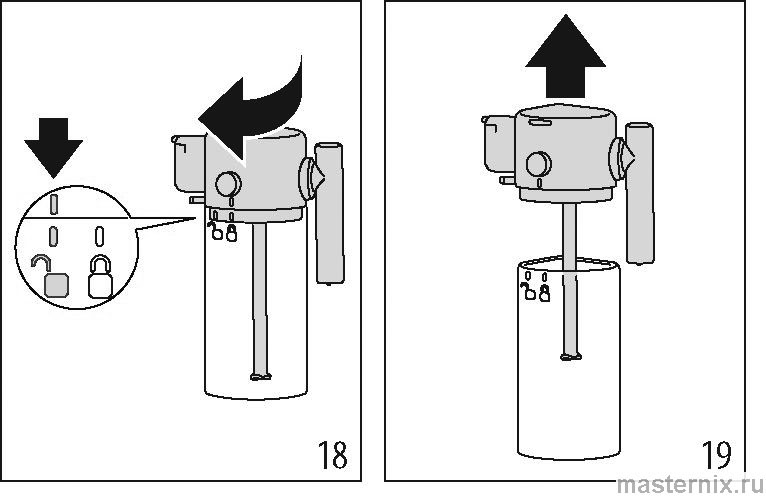 18

19

masternix.ru