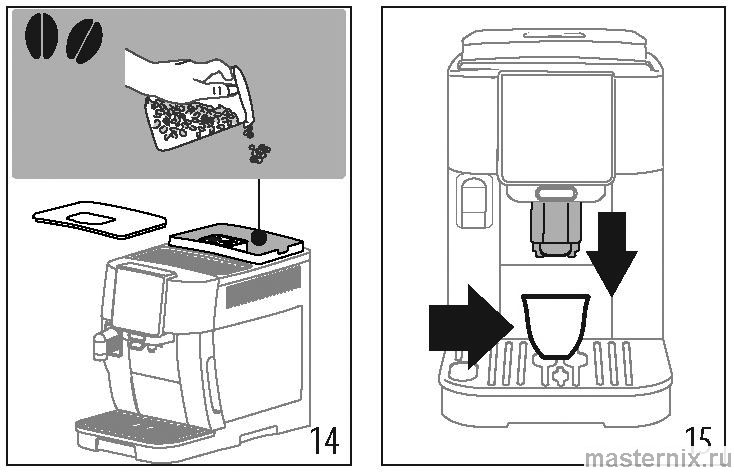 14

15

masternix.ru