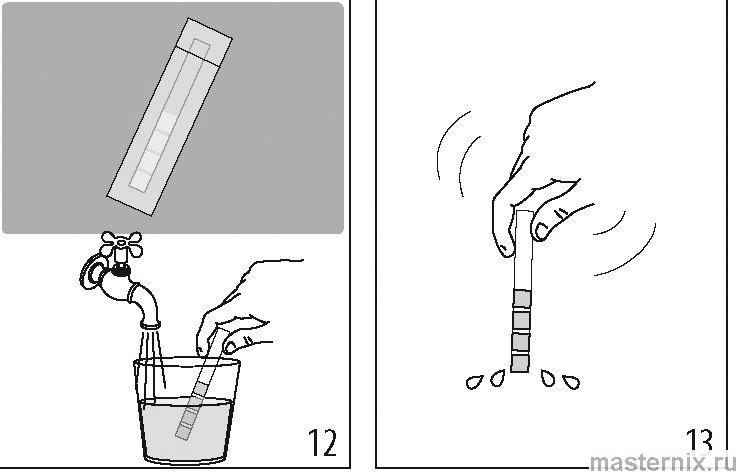 12

13

masternix.ru