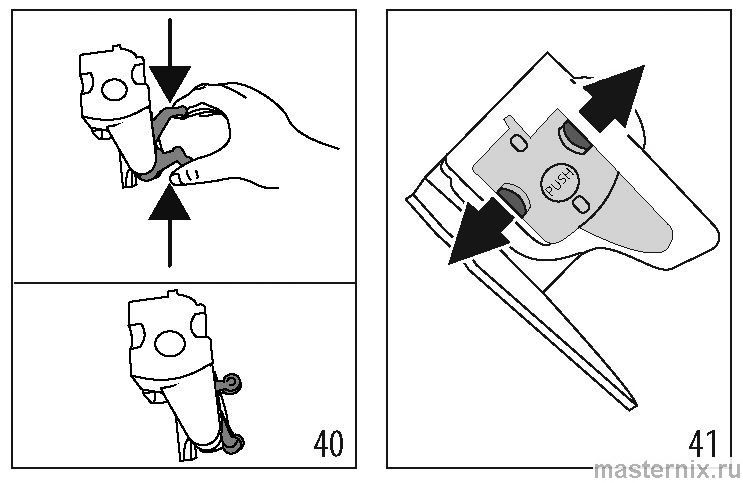 40

PUSH

41

masternix.ru