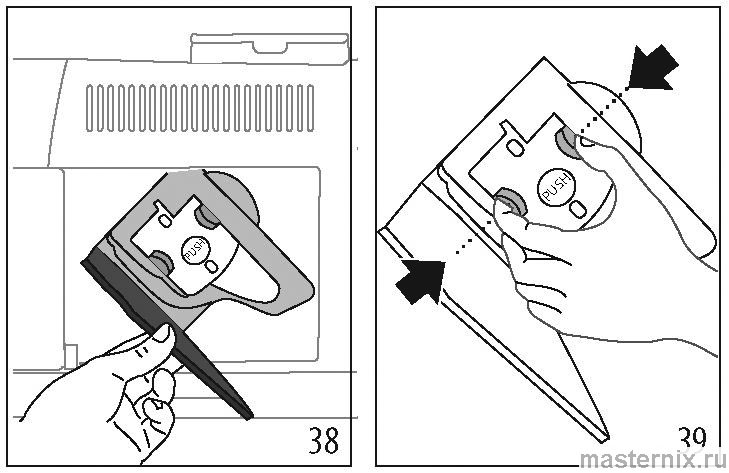 PUSH
38
PUSH
39
masternix.ru