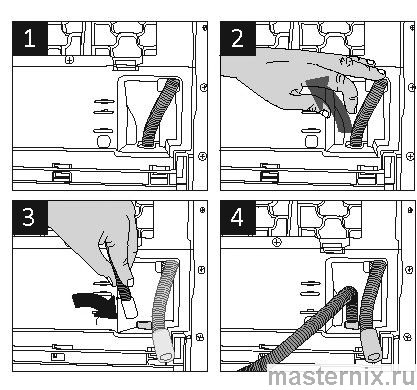 1
2
3
4
masternix.ru