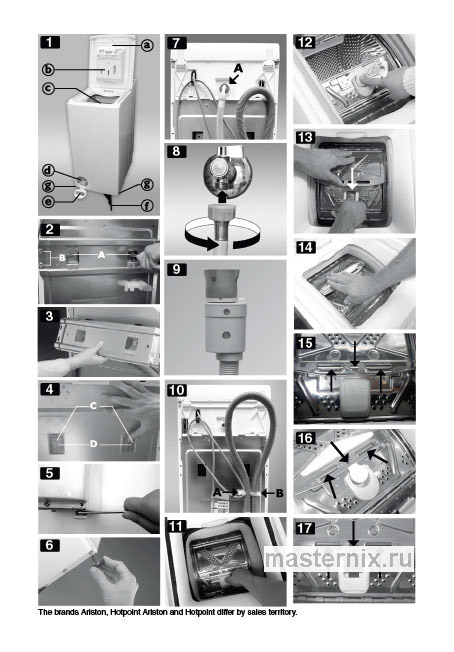 1
a
b
c
d
g
e
g
f

2
B
A

3

4
C
D

5

6

7
A

8

9

10
A
B

11

12

13

14

15

16

17

masternix.ru

The brands Ariston, Hotpoint Ariston and Hotpoint differ by sales territory.