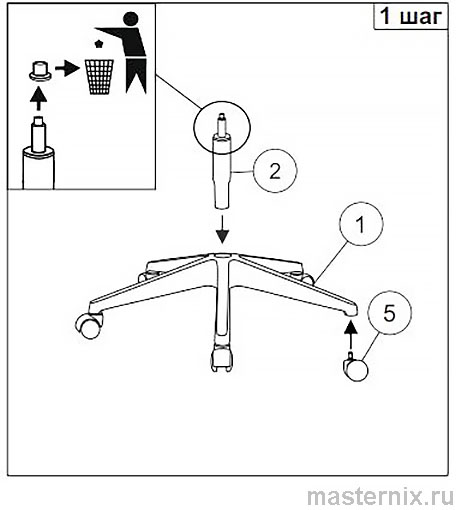 1 шаг

2

1

5

masternix.ru