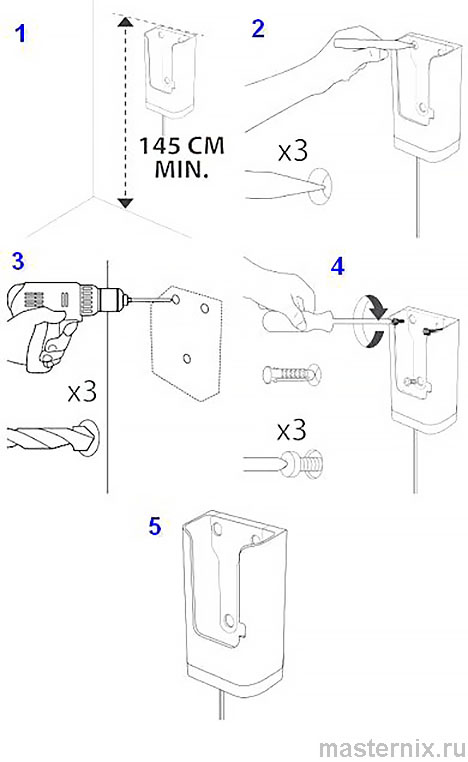 1

145 CM
MIN.

2

x3

3

x3

4

x3

5

masternix.ru