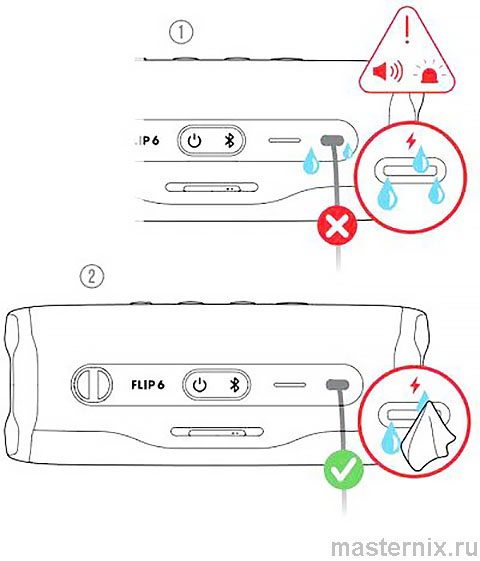 ①

!

LIP 6

②

FLIP 6

masternix.ru