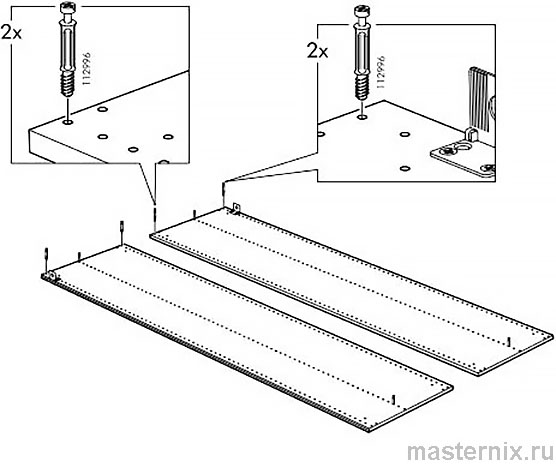 2x

112996

2x

112996

masternix.ru