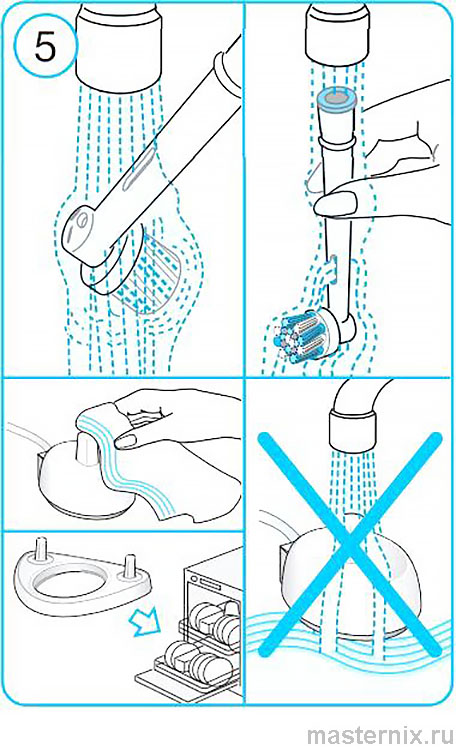 5

masternix.ru