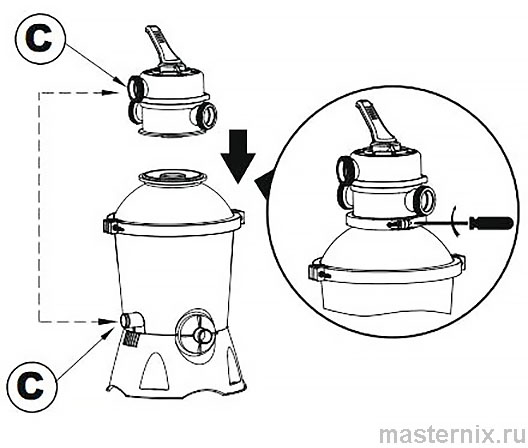 C

C

masternix.ru