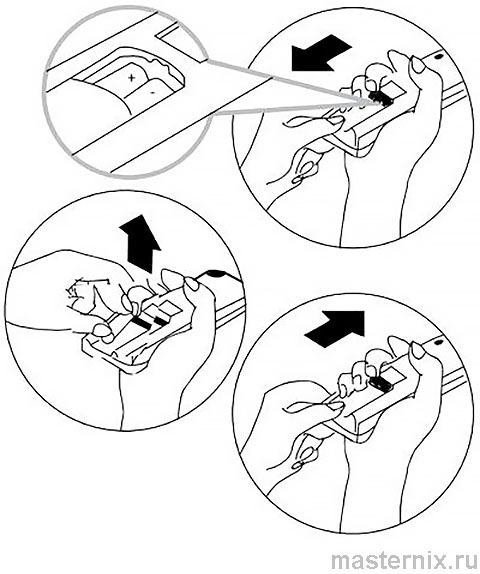 +
-

masternix.ru