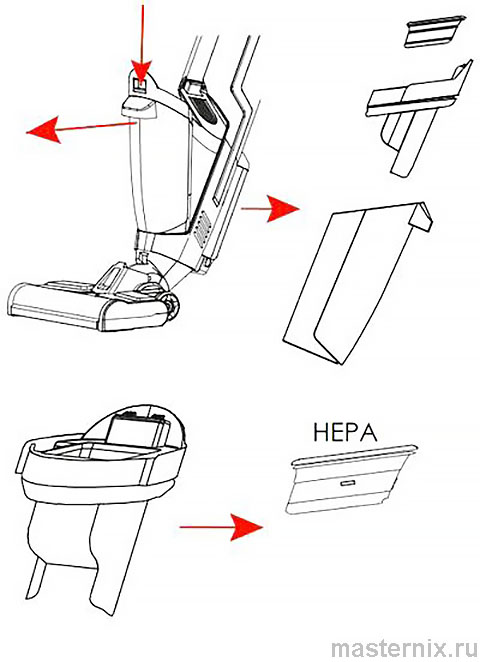 HEPA

masternix.ru