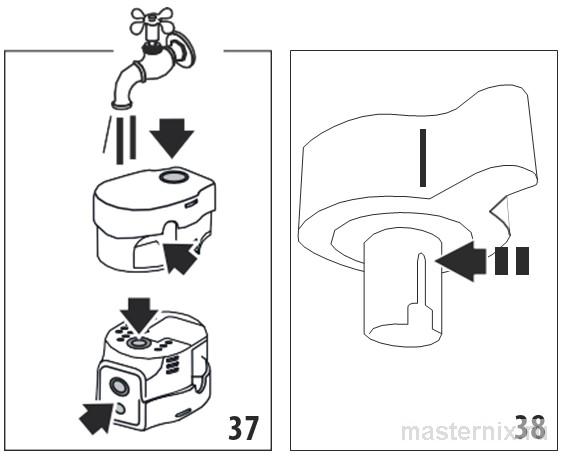 37

38

masternix.ru